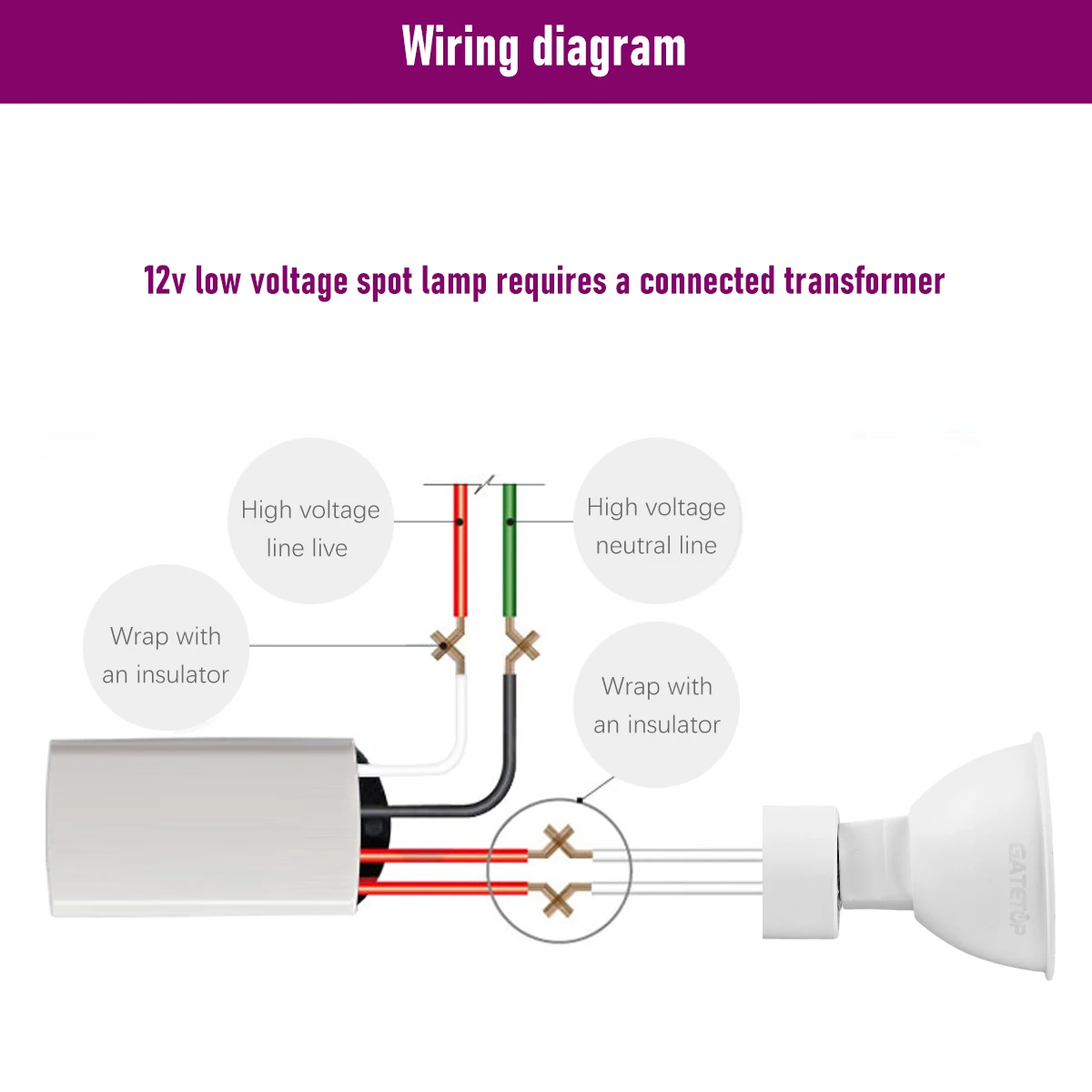 Wiring diagram

12v low voltage spot lamp requires a connected transformer

High voltage line live

High voltage neutral line

Wrap with an insulator

Wrap with an insulator

GATETOP